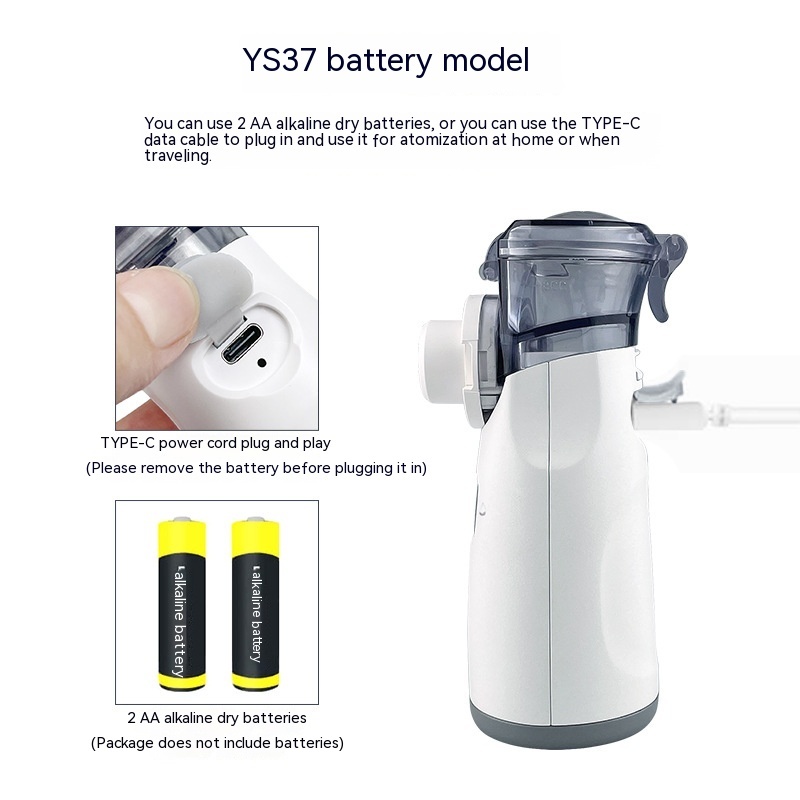 YS37 battery model

You can use 2 AA alkaline dry batteries, or you can use the TYPE-C data cable to plug in and use it for atomization at home or when traveling.

TYPE-C power cord plug and play
(Please remove the battery before plugging it in)

alkaline battery

alkaline battery

2 AA alkaline dry batteries
(Package does not include batteries)